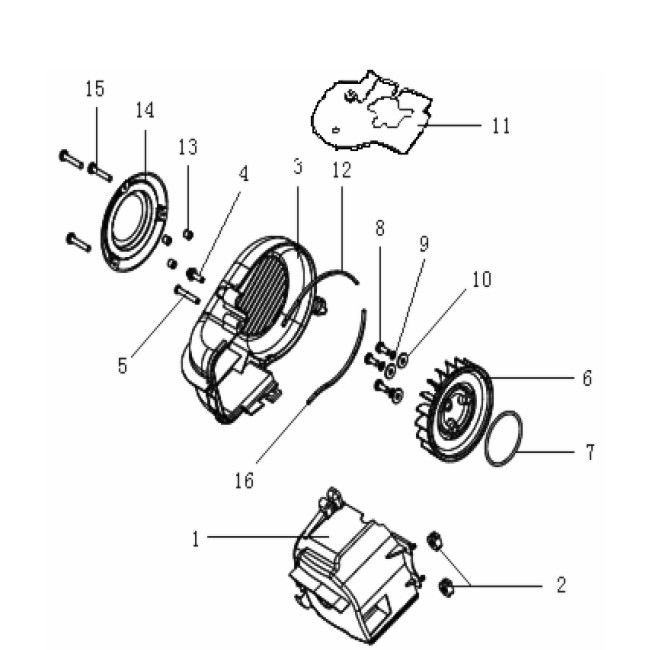 15
14
13
4
3
12
11
8
9
10
5
6
7
16
1
2