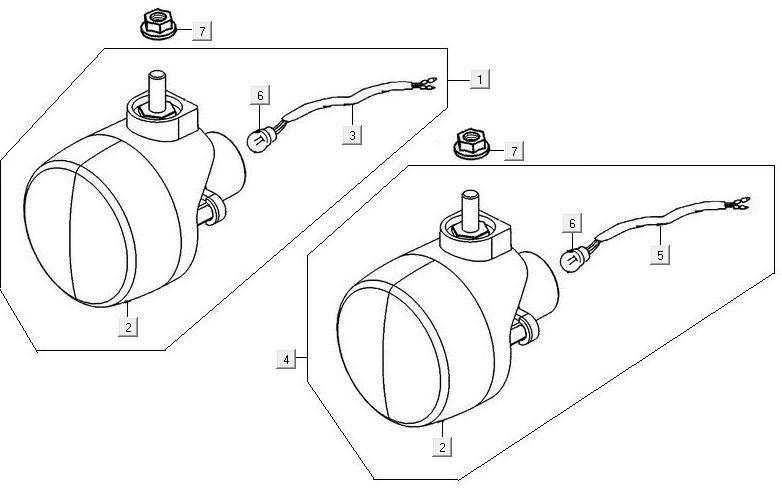 7
1
6
3
2
7
6
5
4
2