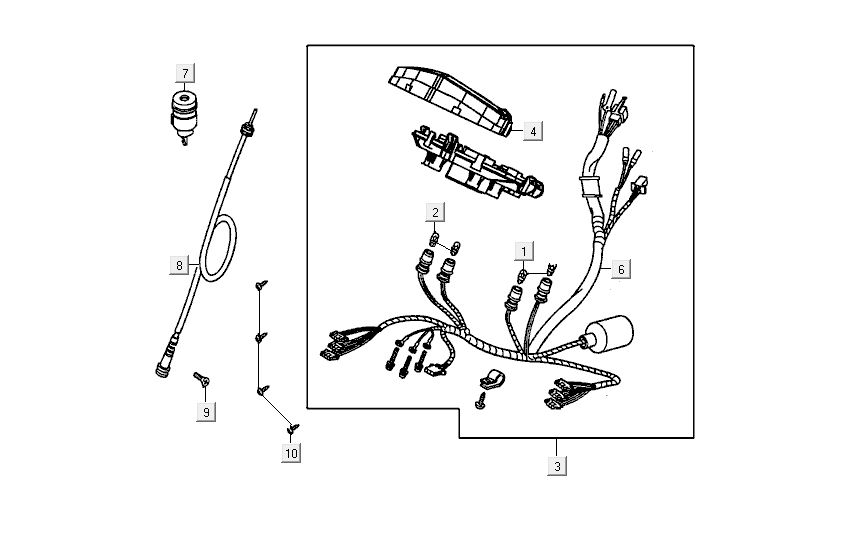 7
4
2
1
6
8
9
10
3