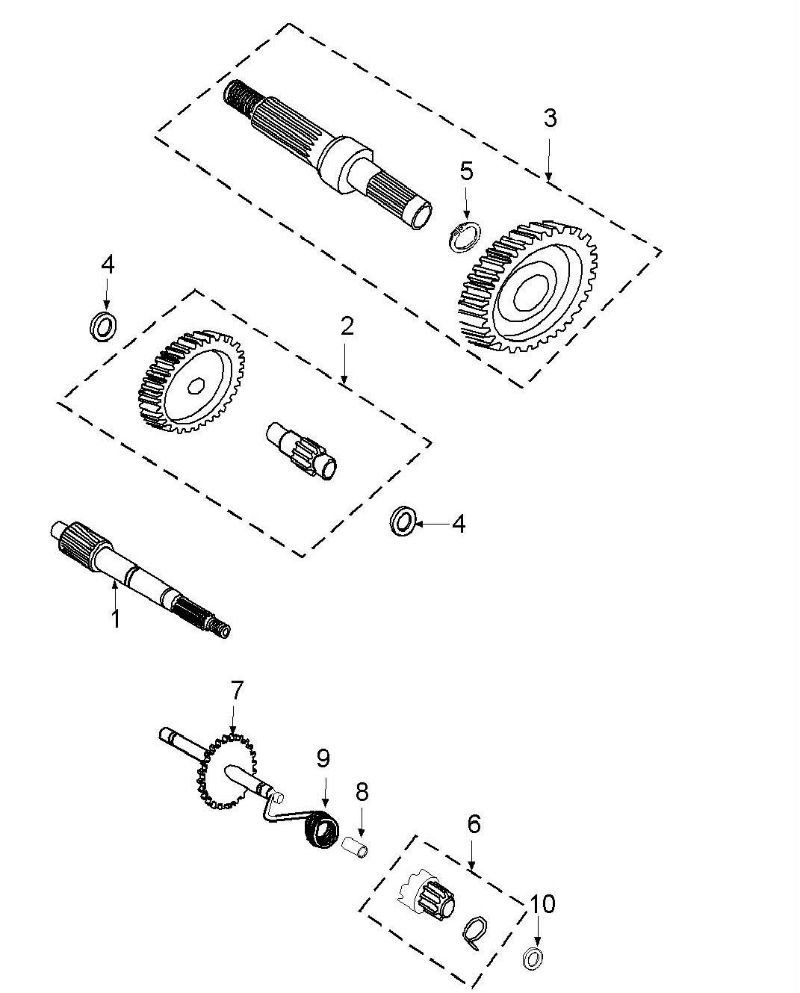 3
5
4
2
4
1
7
9
8
6
10