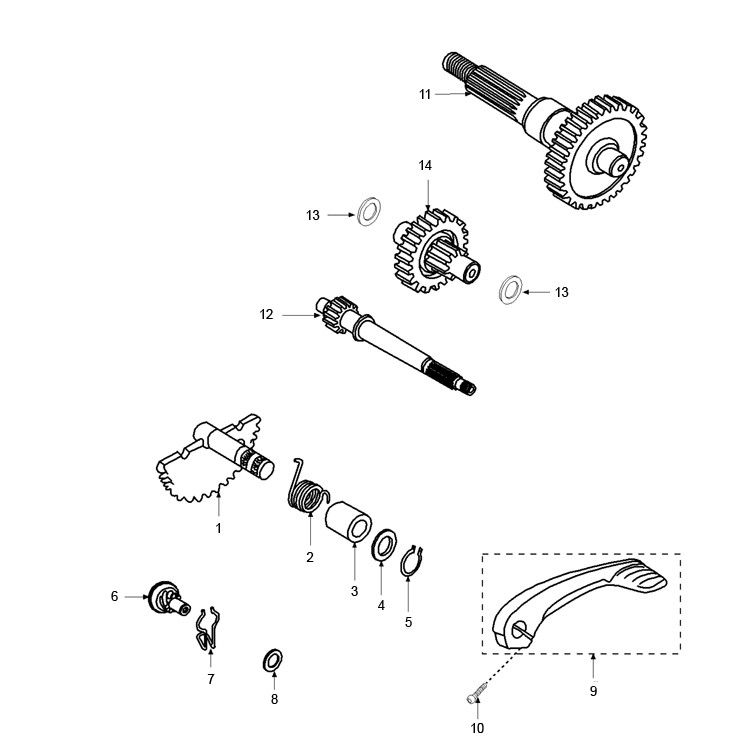 11
14
13
13
12
1
2
3
4
5
6
7
8
9
10