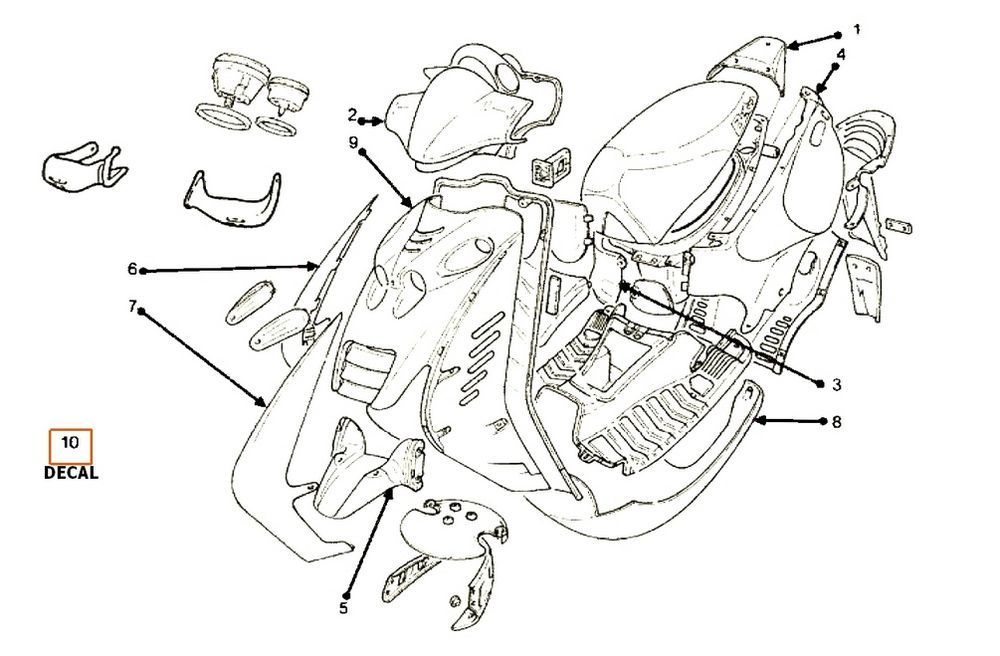 1
4
2
9
6
7
3
8
10
DECAL
5