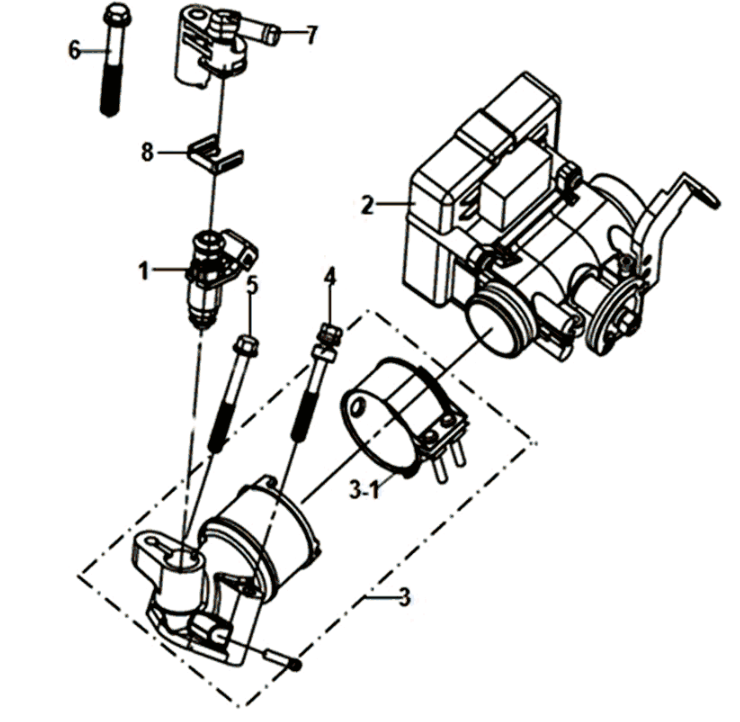 6
7
8
2
1
5
4
3-1
3