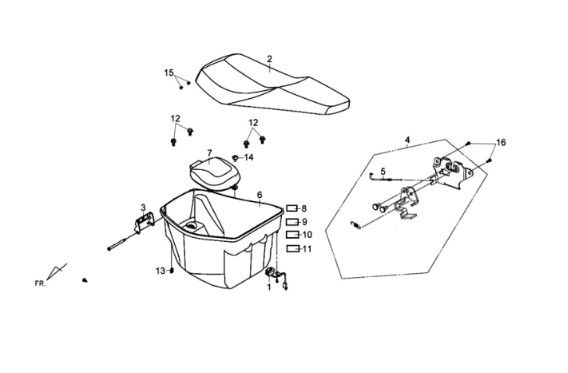 2
15
12
12
4
16
7
14
5
6
3
8
9
10
11
13
1
FR.