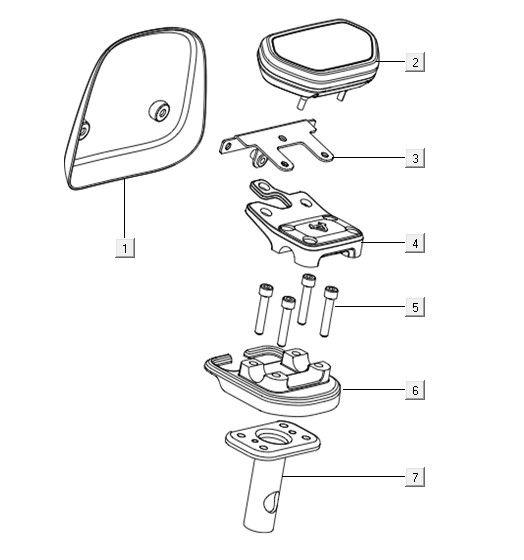 2
3
1
4
5
6
7