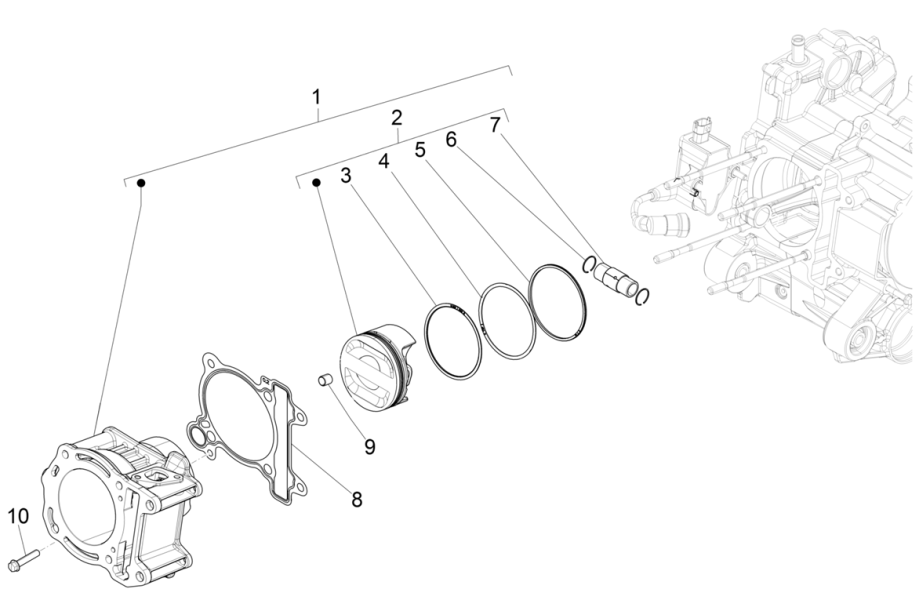 1
2
3
4
5
6
7
9
8
10