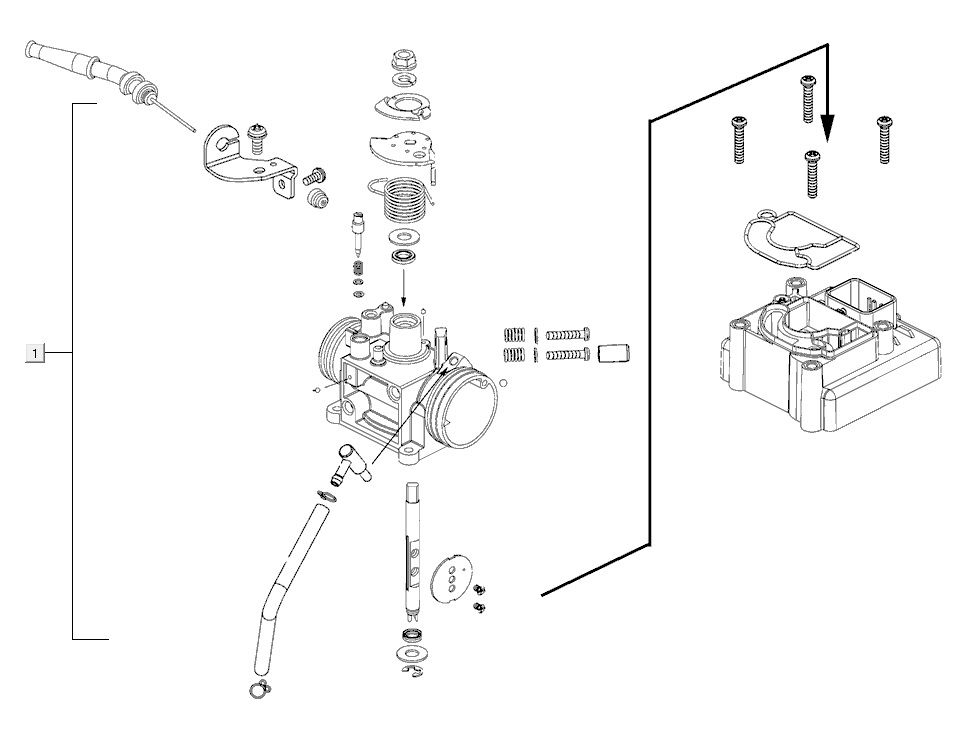 1