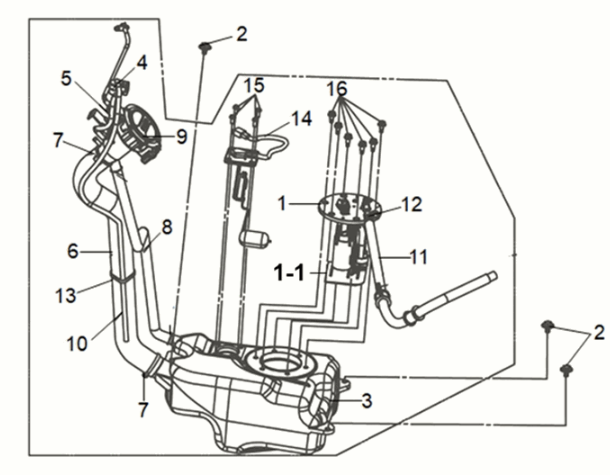 2
4
5
15
16
14
7
9
1
12
8
6
11
1-1
13
10
2
7
3