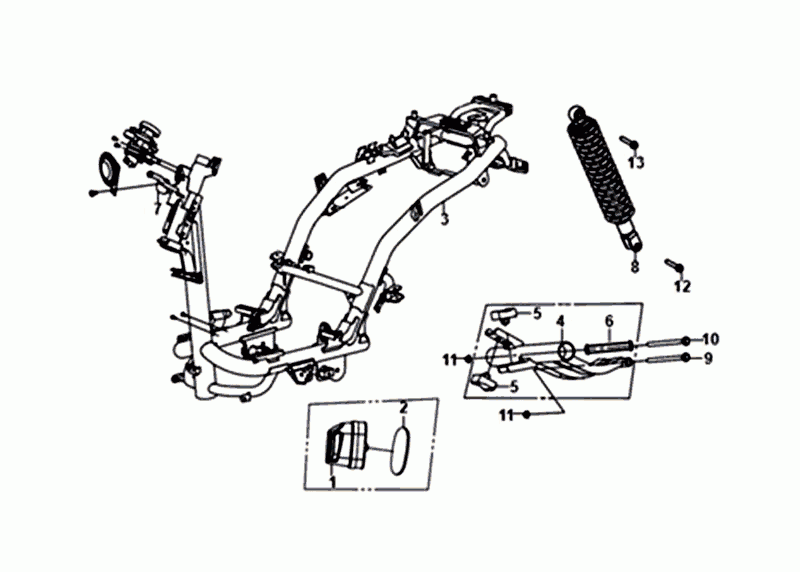 13
3
8
12
5
4
6
10
11
9
5
11
2
1