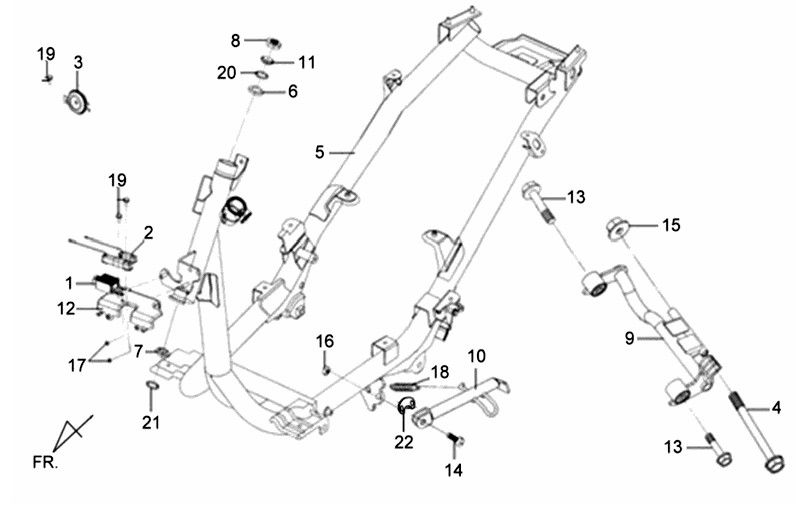 19
3
8
11
20
6
5
19
2
1
12
17
7
21
16
18
10
22
14
13
15
9
4
13
FR.