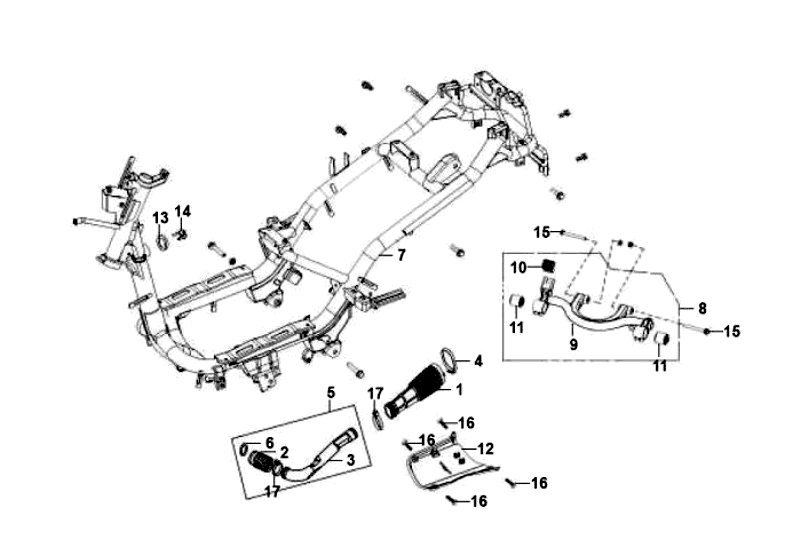 13
14
7
15
10
8
11
9
15
11
4
1
5
17
16
6
2
3
16
12
17
16
16