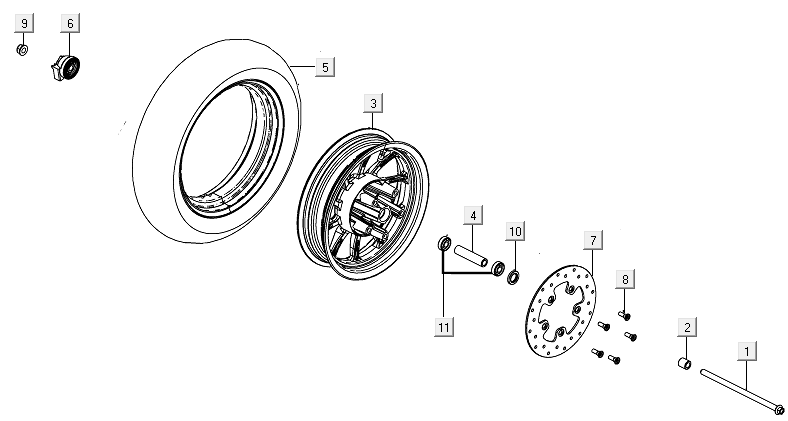 9
6
5
3
4
10
7
8
11
2
1