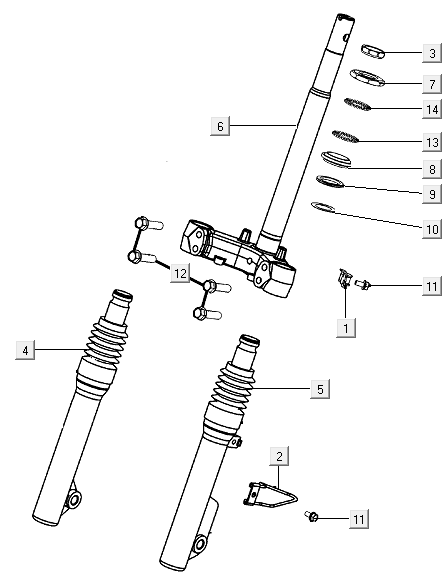 3
7
14
6
13
8
9
10
12
11
1
4
5
2
11