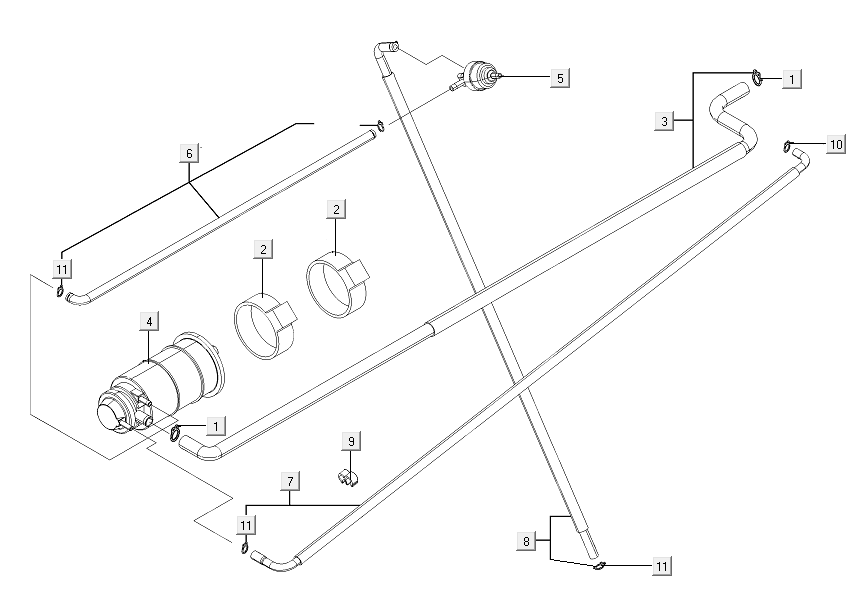 5
1
3
10
6
2
2
11
4
1
9
7
11
8
11