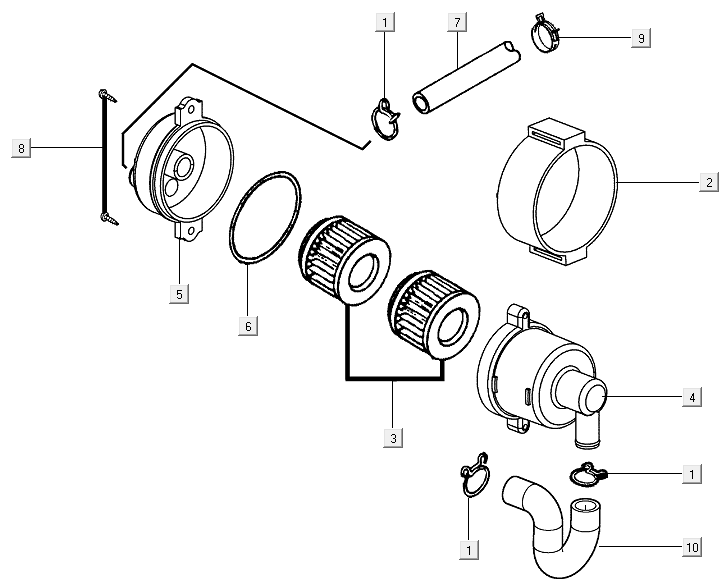 1
7
9
8
2
5
6
4
3
1
1
10