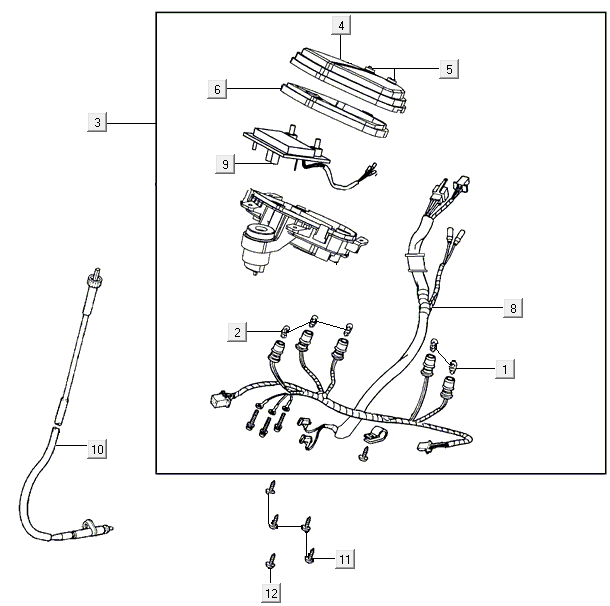 4
5
6
3
9
8
2
1
10
11
12