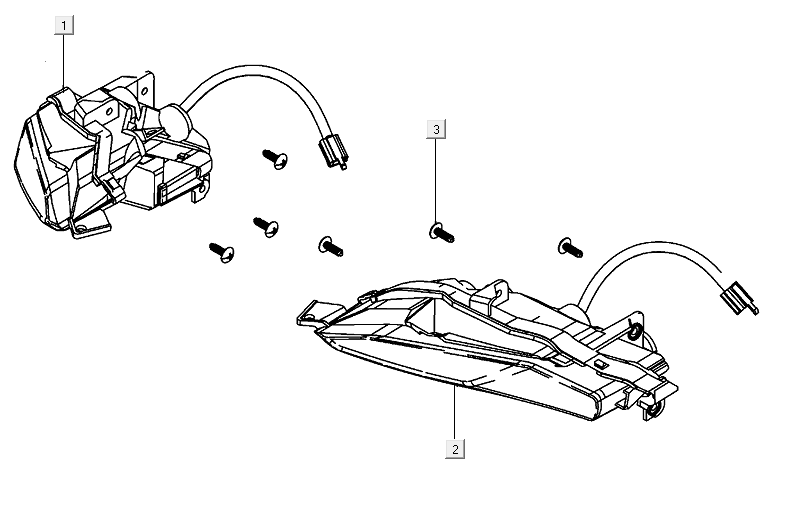 1
3
2