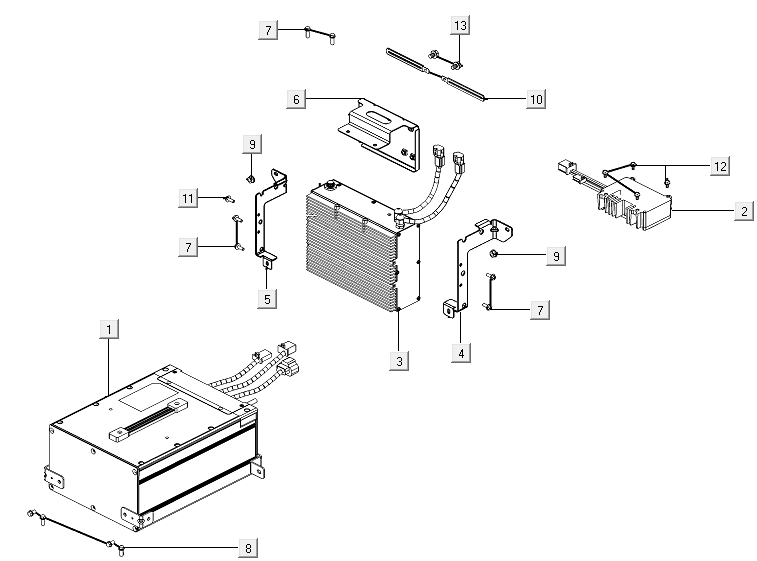 7
13
6
10
9
12
11
2
7
9
5
7
1
3
4
8