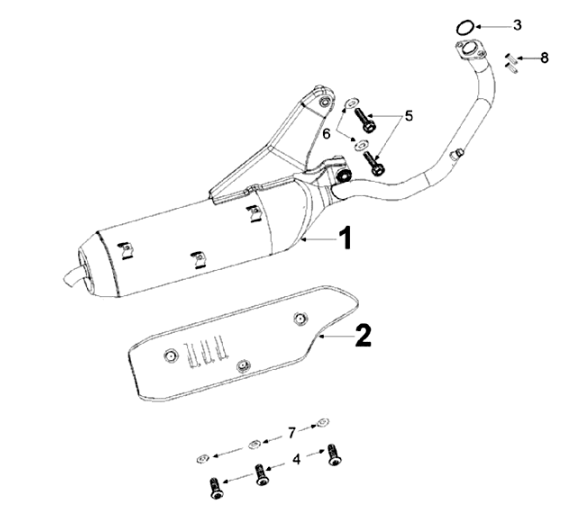 3
8
5
6
1
2
7
4