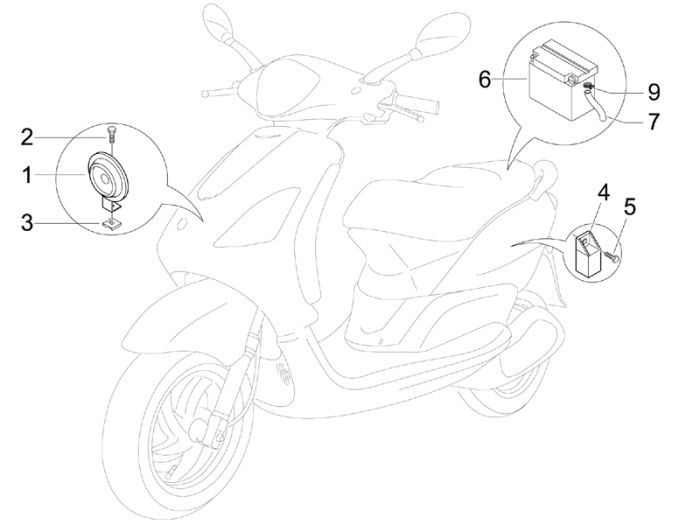 2
1
3
6
9
7
4
5