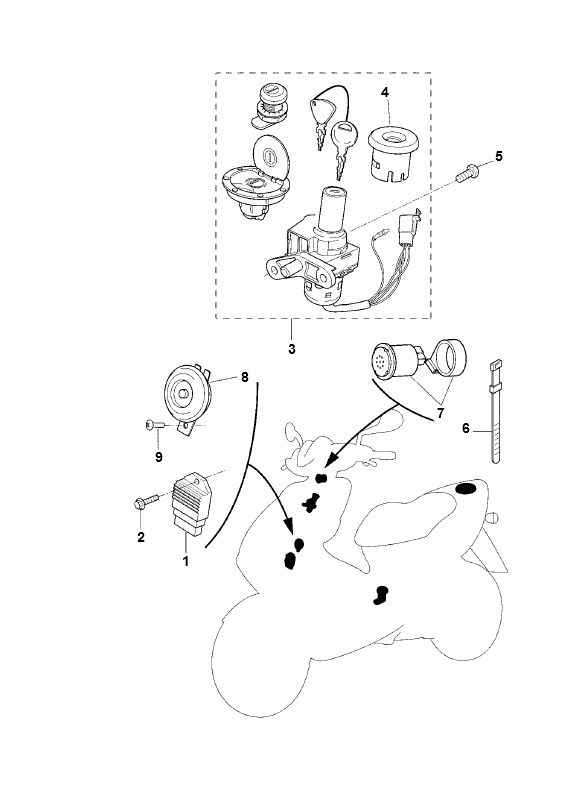 4
5
3
8
7
6
9
2
1