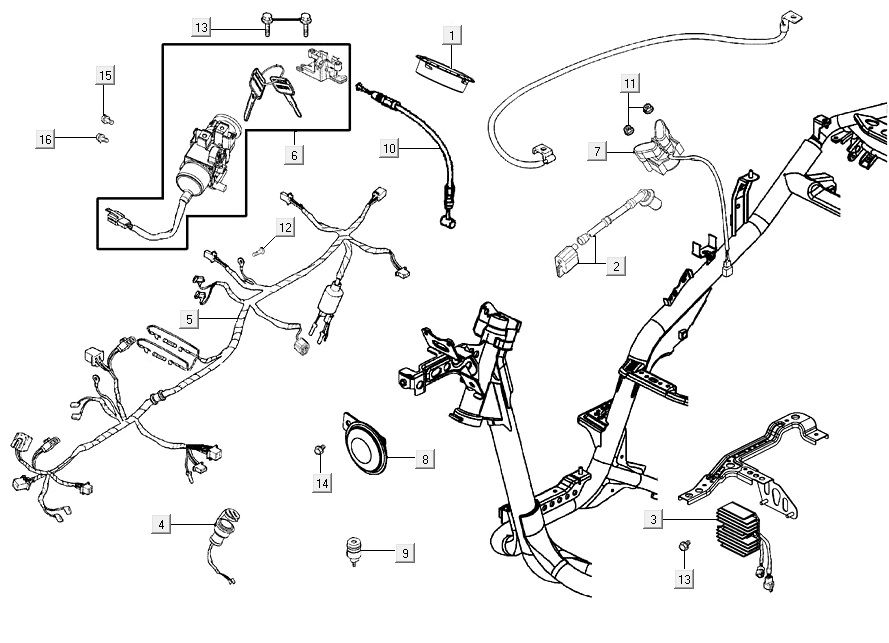 13
1
15
11
16
6
10
7
12
2
5
8
14
4
9
3
13