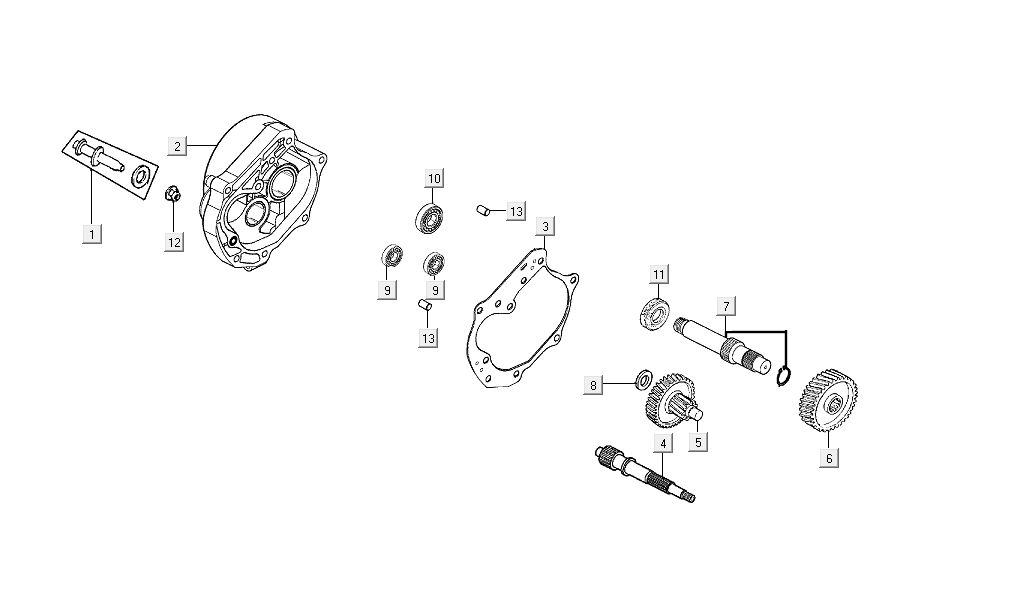 2
1
12
10
13
3
9
9
13
11
7
8
5
4
6