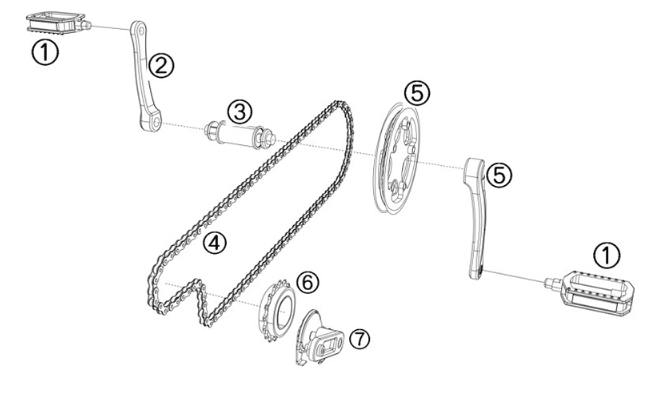 ①
②
③
⑤
⑤
④
①
⑥
⑦