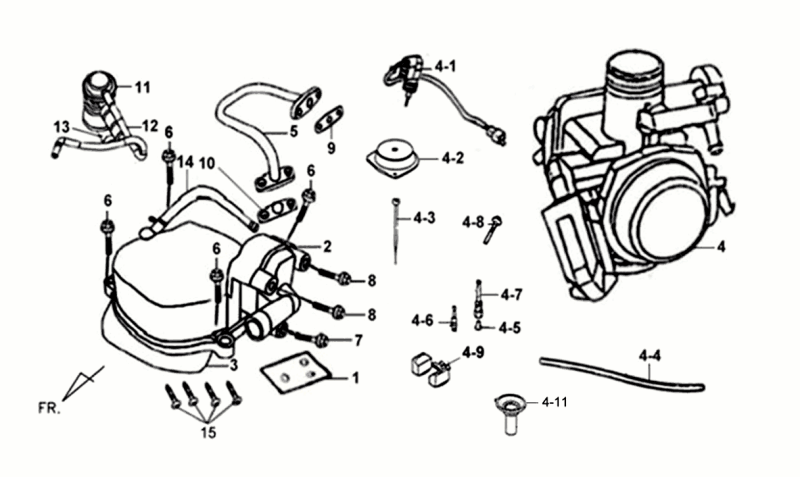 11
13
12
6
14
10
5
9
6
6
2
6
8
8
7
3
1
FR.
15
4-1
4-2
4-3
4-8
4
4-7
4-6
4-5
4-9
4-4
4-11