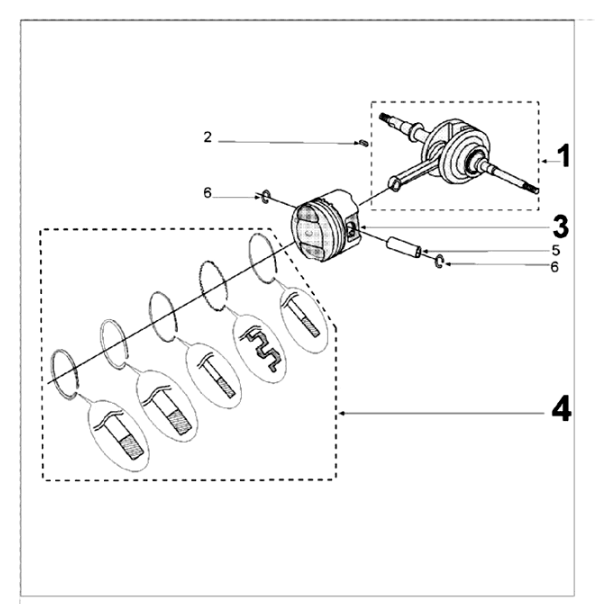 2
1
6
3
5
6
4