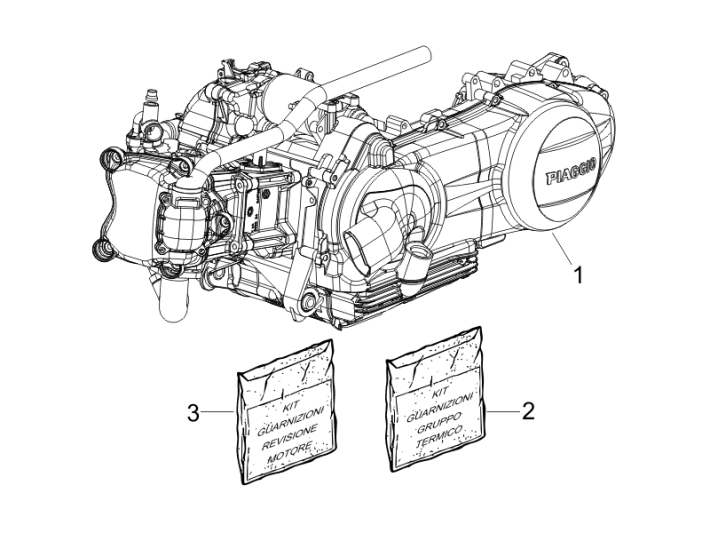 PIAGGIO

1

3

KIT GUARNIZIONI REVISIONE MOTORE

KIT GUARNIZIONI GRUPPO TERMICO

2