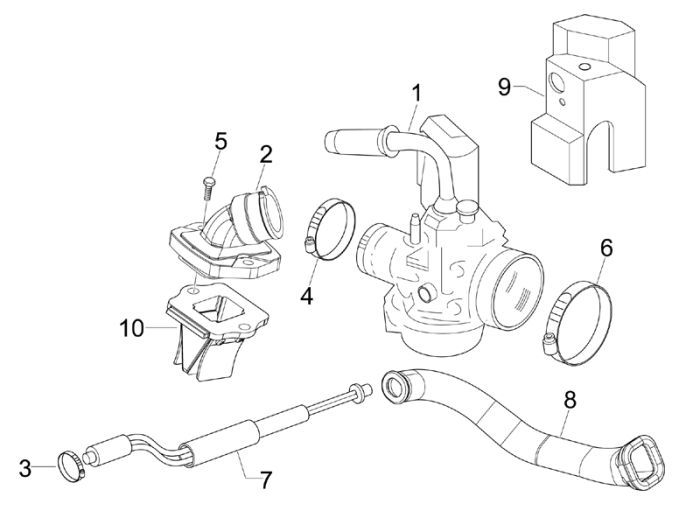 9
1
5
2
4
6
10
8
3
7