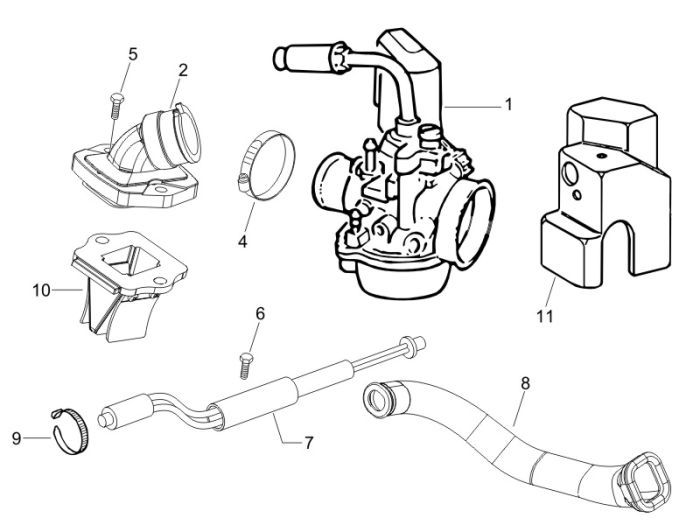 5
2
1
4
10
11
6
8
9
7