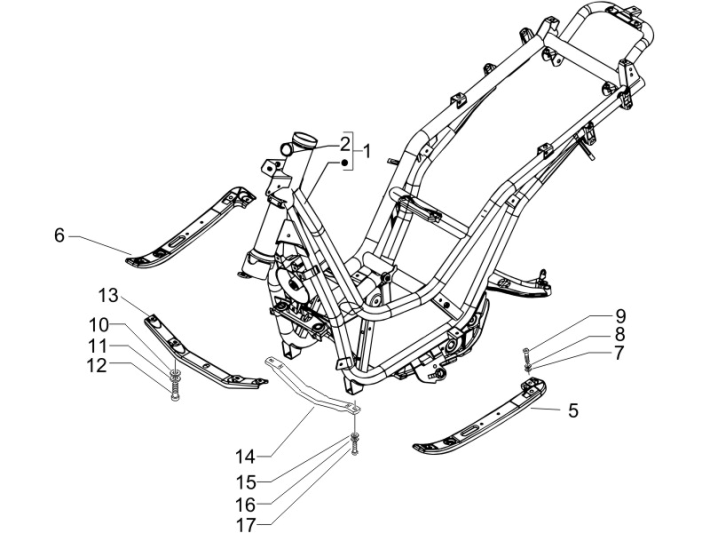 2
1
6
13
10
11
12
9
8
7
5
14
15
16
17