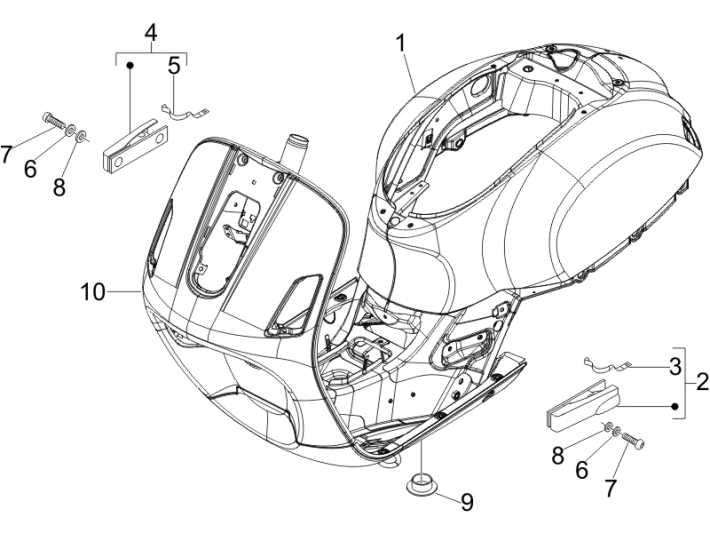 4
5
1
7
6
8
10
3
2
8
6
7
9