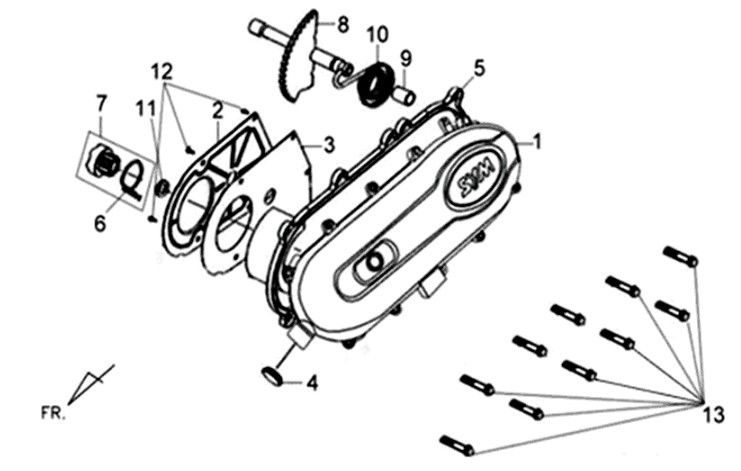 8
10
9
5
12
7
11
2
3
1
SYM
6
4
FR.
13