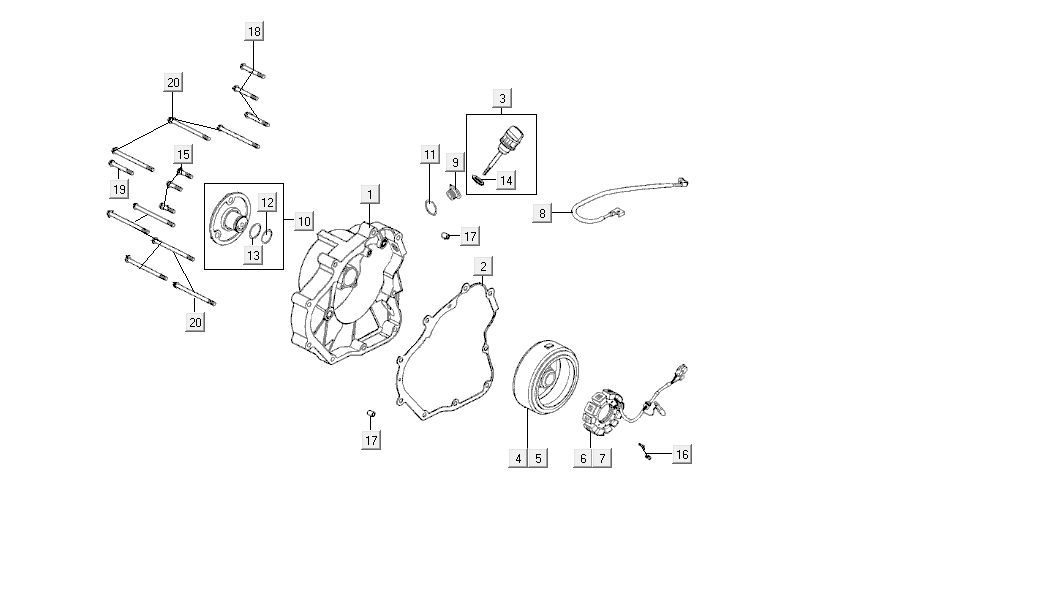 18
20
3
15
11
9
14
19
12
10
1
8
13
17
2
20
17
4 5
6 7
16