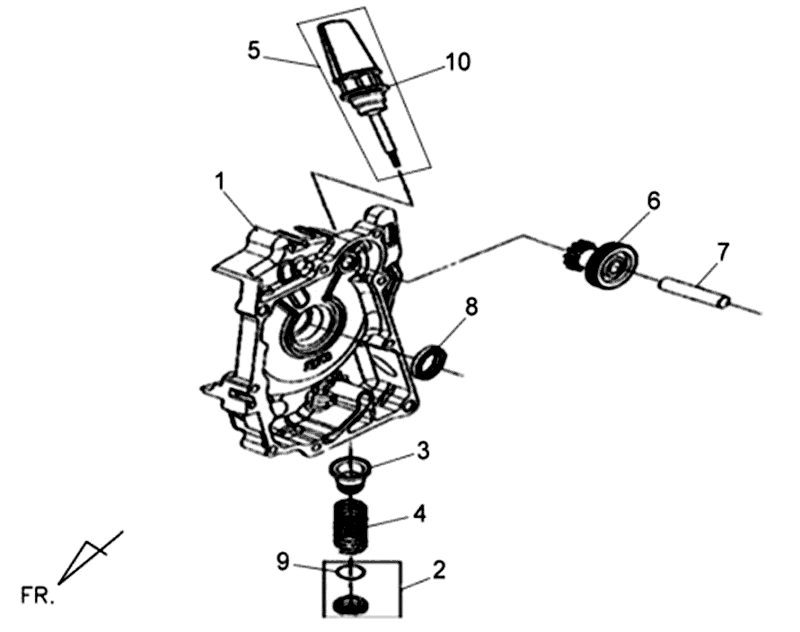 5
10
1
6
7
8
3
4
9
2
FR.