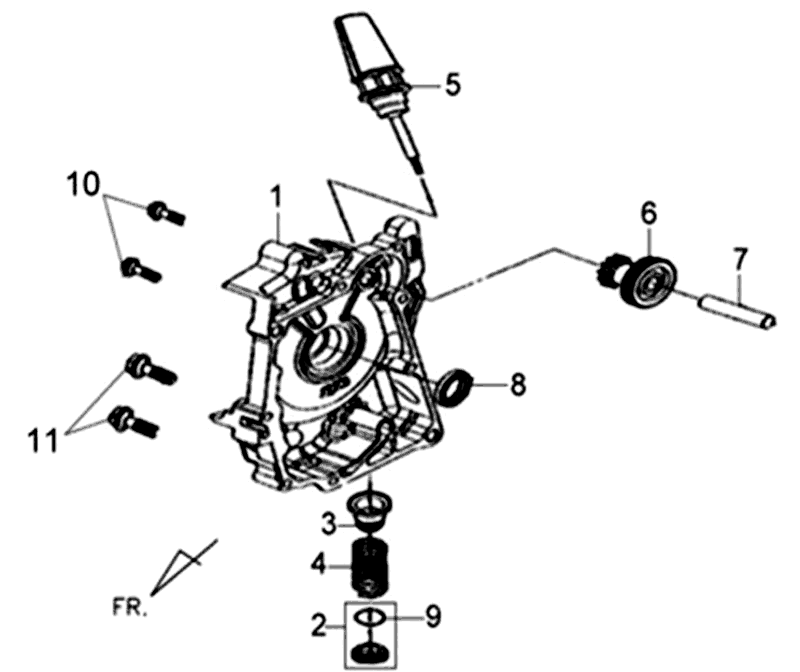 5
10
1
6
7
8
11
3
4
FR.
2
9