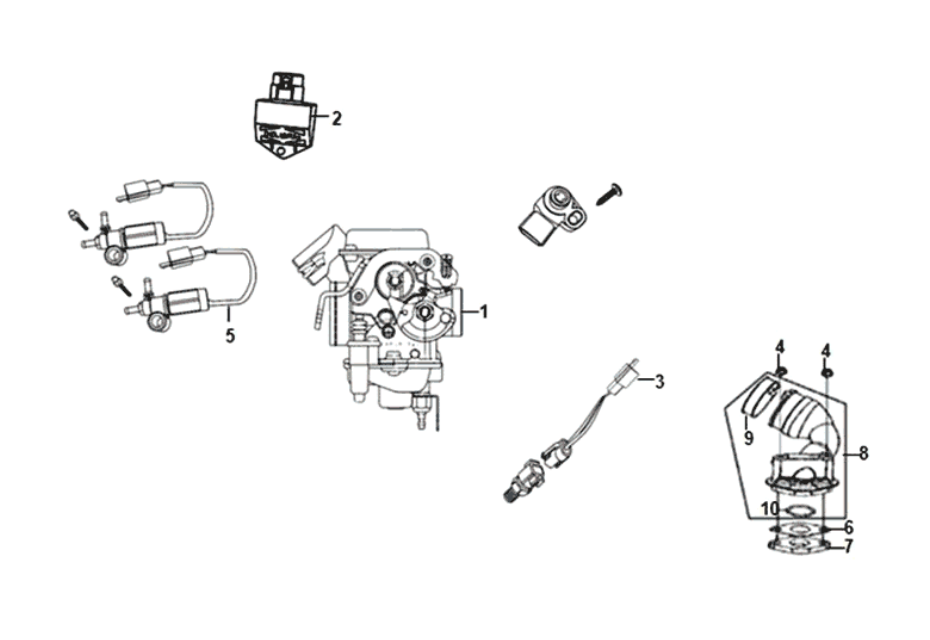 2
5
1
3
4
4
9
8
10
6
7