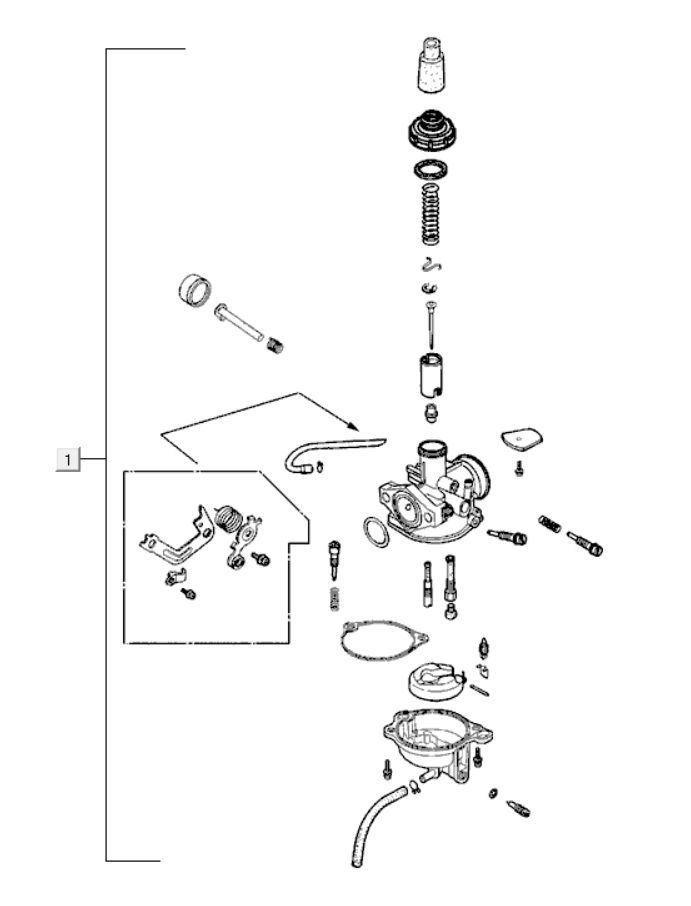 1