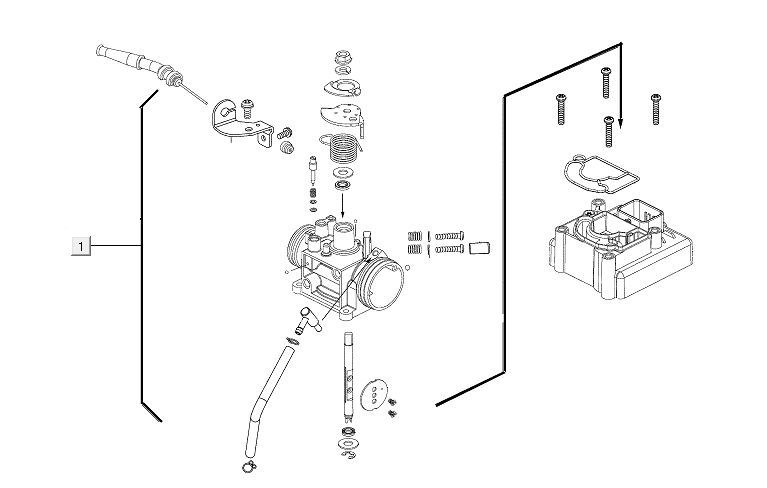 1