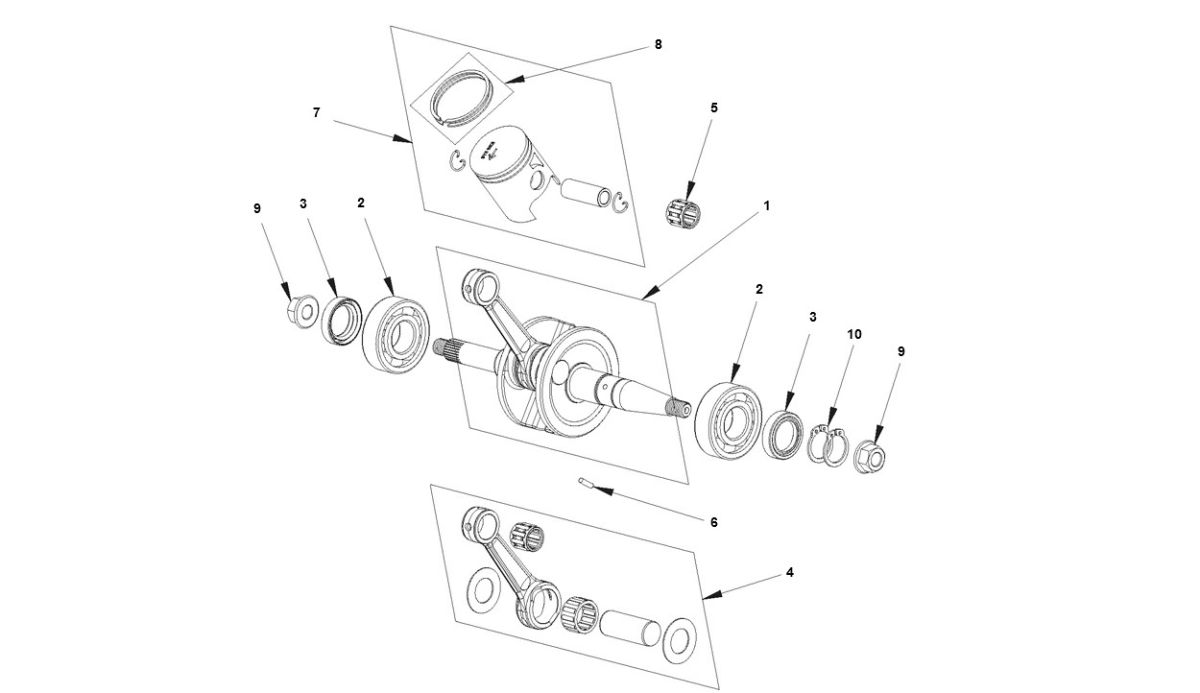 8
7
5
9
3
2
1
2
3
10
9
6
4