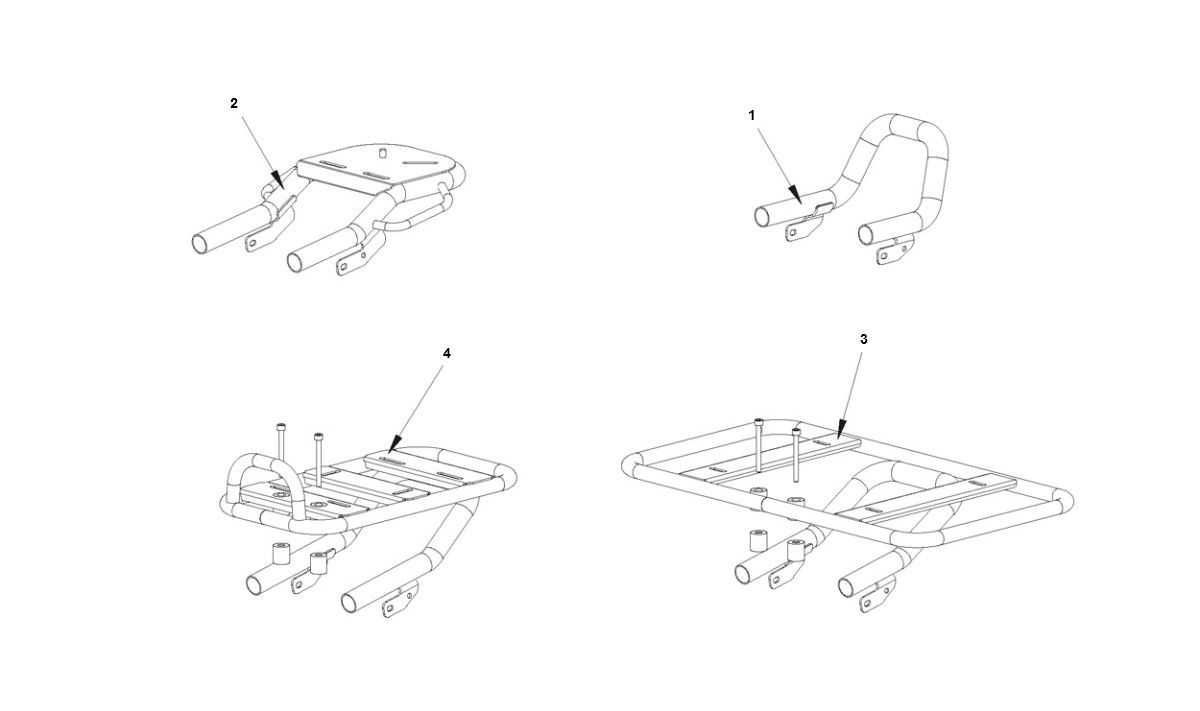 2

1

4

3