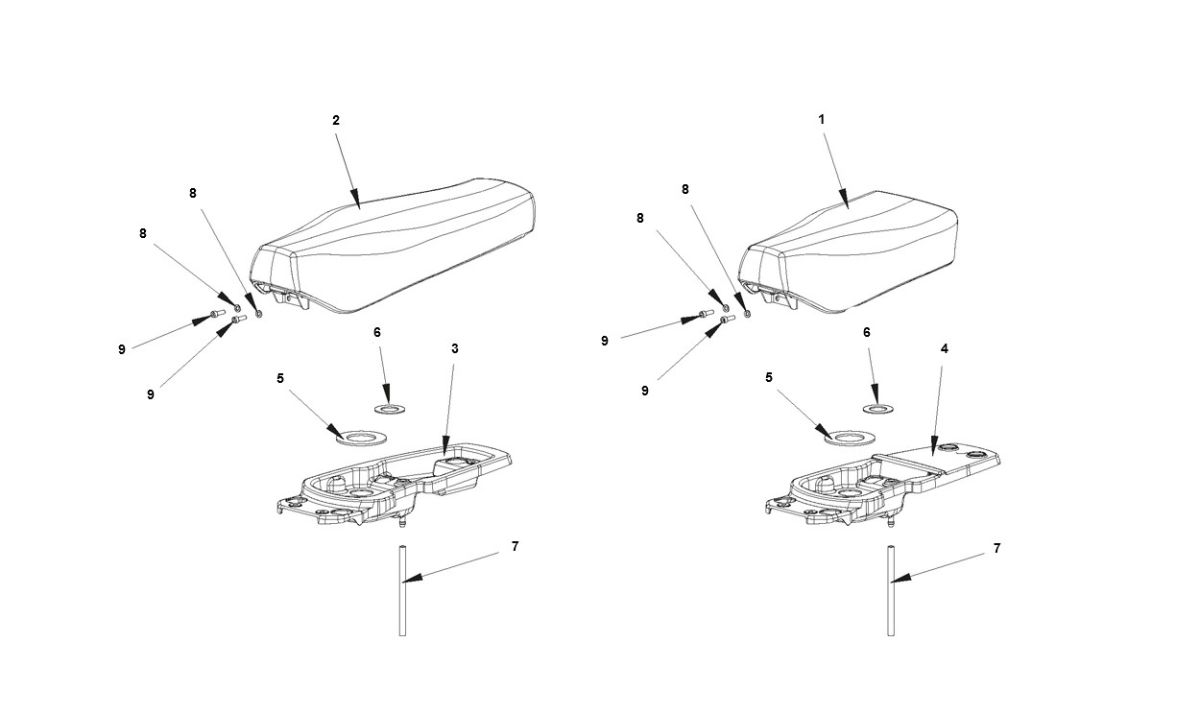 2
8
8
9
9
6
3
5
7
1
8
8
9
9
6
4
5
7