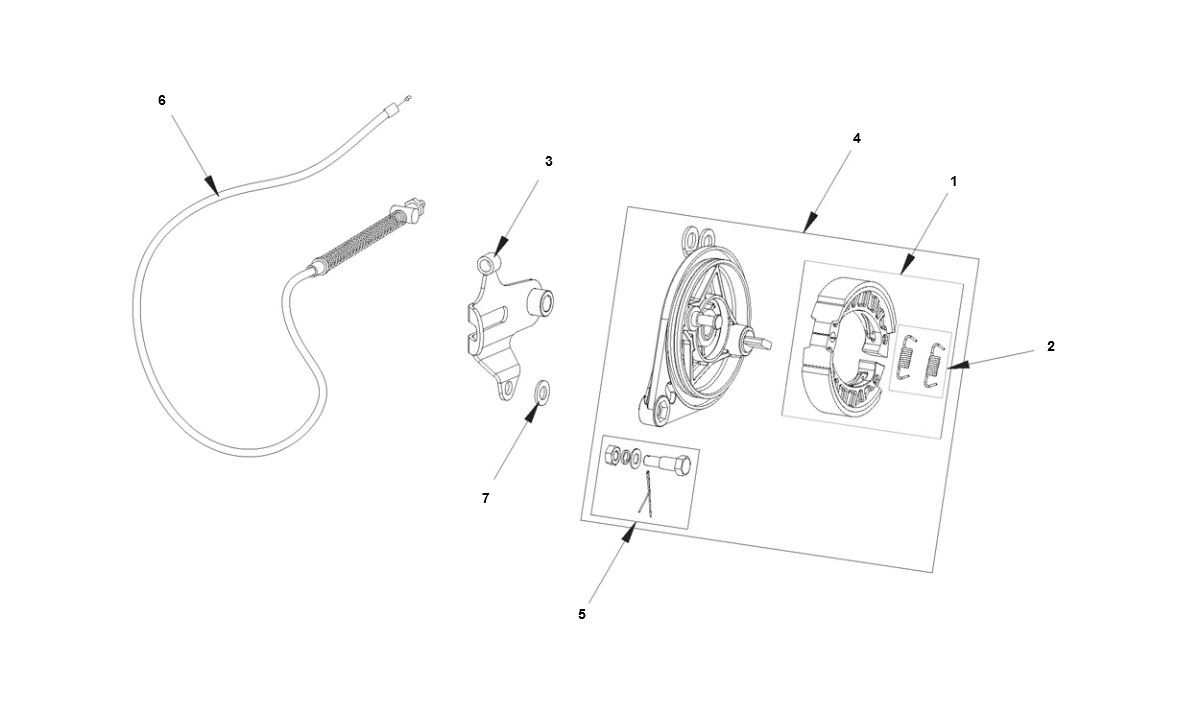 6
3
4
1
2
7
5