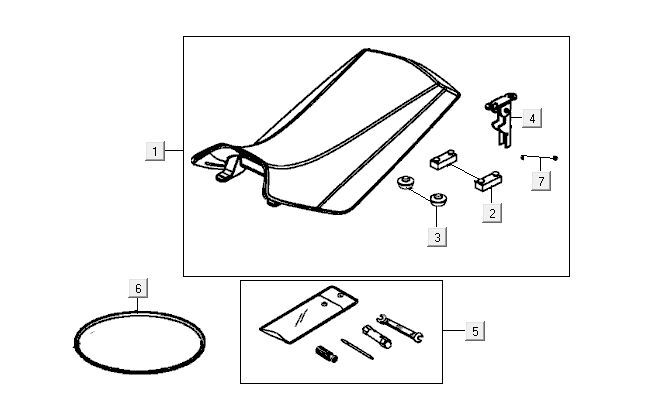 1
4
7
2
3
6
5