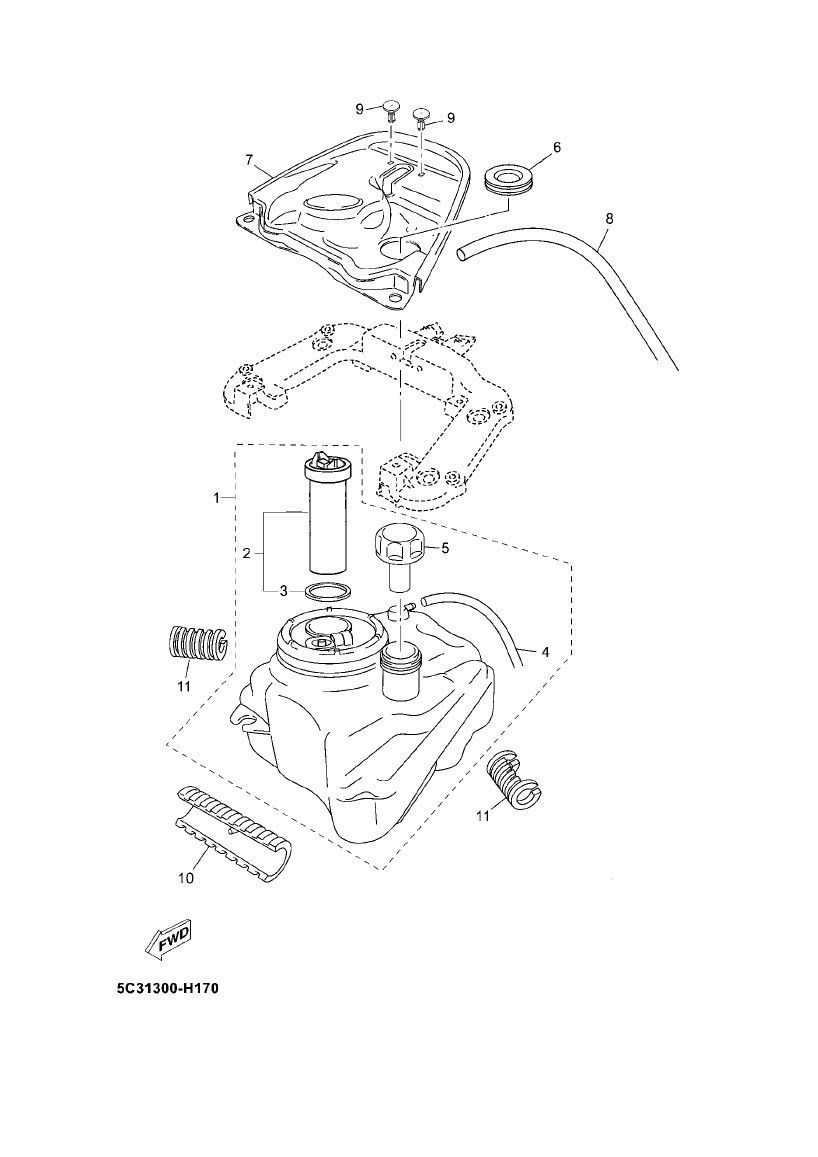 9
9
7
6
8
1
2
3
5
4
11
11
10
FWD
5C31300-H170