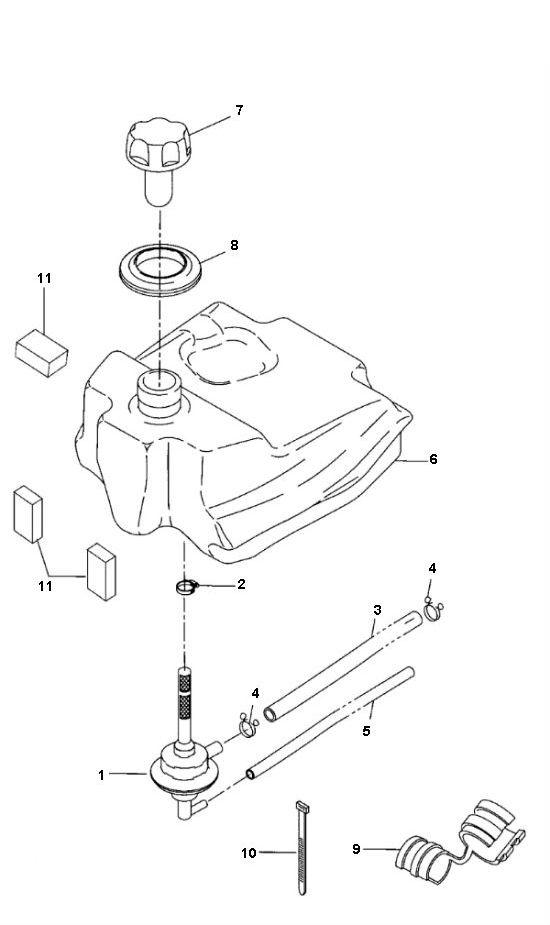 7
8
11
6
11
2
4
3
4
5
1
10
9