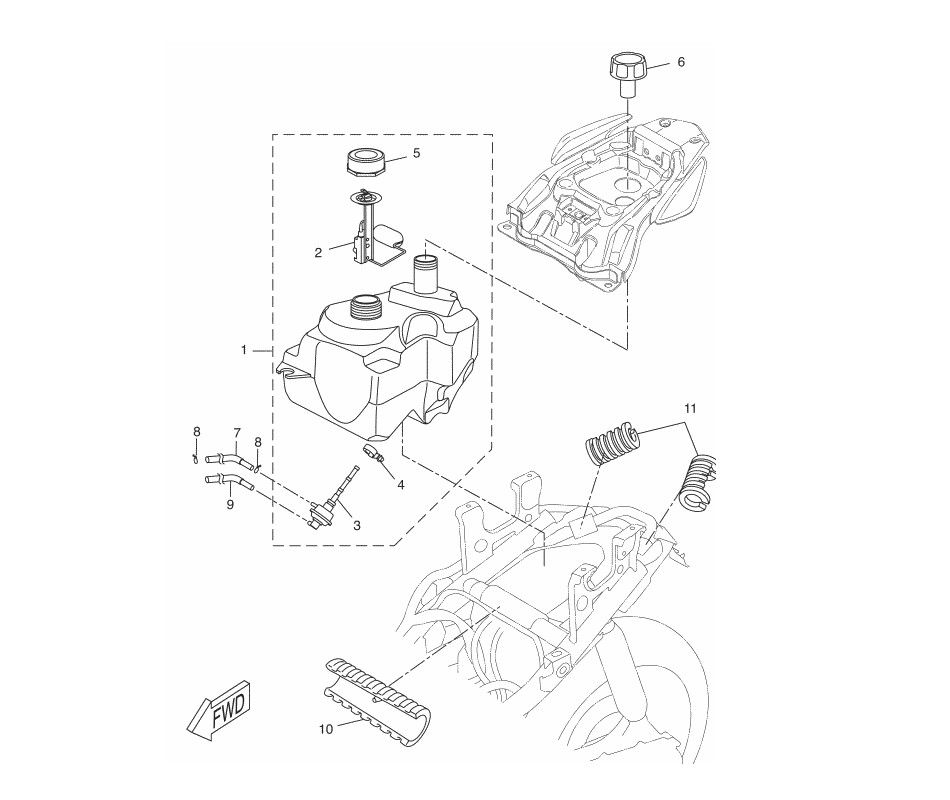 6
5
2
1
11
8
7
8
4
9
3
FWD
10